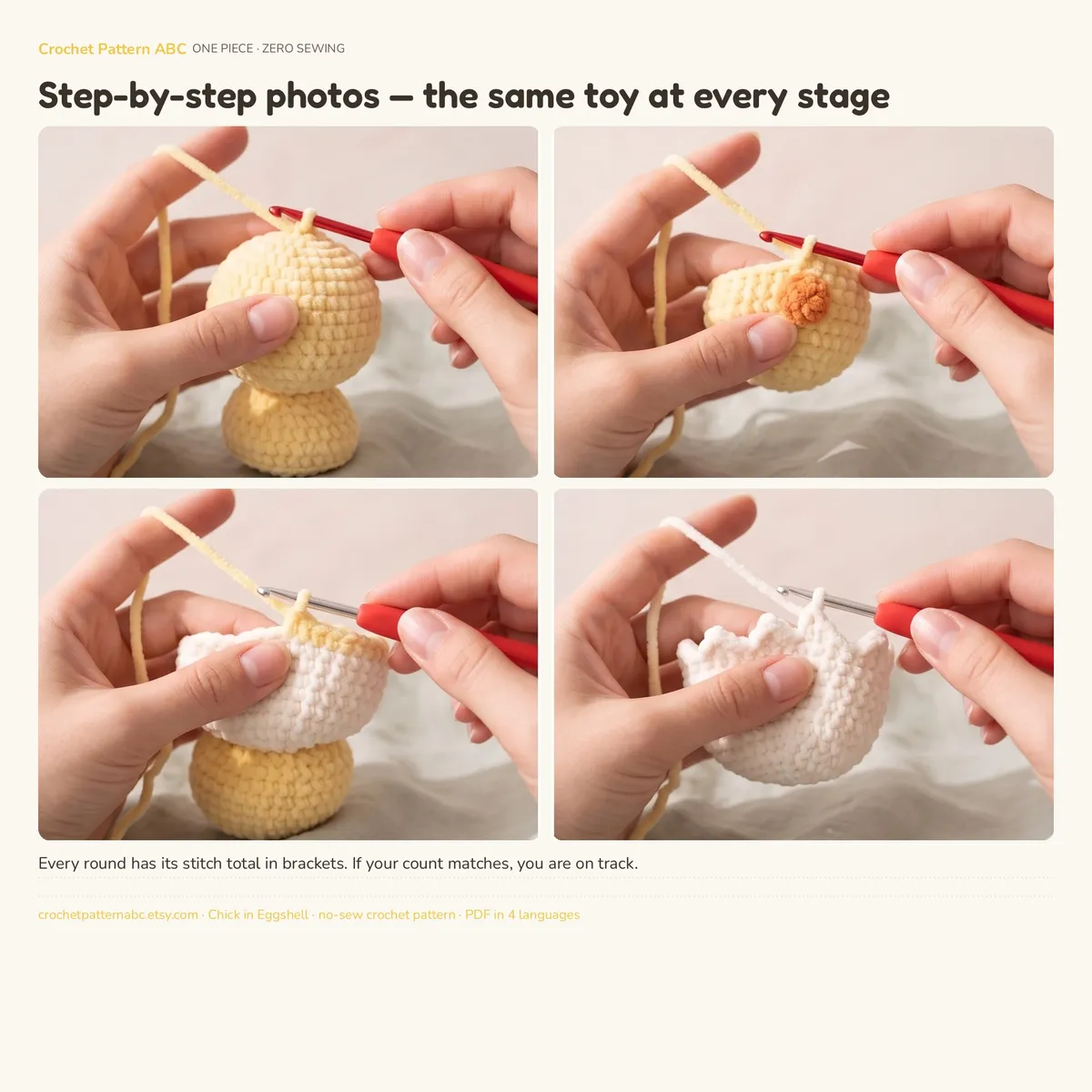 Crochet Pattern ABC ONE PIECE · ZERO SEWING

Step-by-step photos — the same toy at every stage

Every round has its stitch total in brackets. If your count matches, you are on track.

crochetpatternabc.etsy.com · Chick in Eggshell · no-sew crochet pattern · PDF in 4 languages